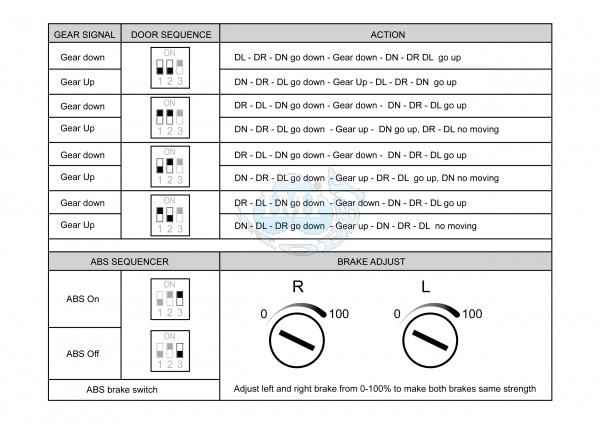 | GEAR SIGNAL | DOOR SEQUENCE | ACTION |
|---|---|---|
| Gear down | ON 1 2 3 | DL - DR - DN go down - Gear down - DN - DR DL go up |
| Gear Up | | DN - DR - DL go down - Gear Up - DL - DR - DN go up |
| Gear down | ON 1 2 3 | DR - DL - DN go down - Gear down - DN - DR - DL go up |
| Gear Up | | DN - DR - DL go down - Gear up - DN go up, DR - DL no moving |
| Gear down | ON 1 2 3 | DR - DL - DN go down - Gear down - DN - DR - DL go up |
| Gear Up | | DN - DR - DL go down - Gear up - DR - DL go up, DN no moving |
| Gear down | ON 1 2 3 | DR - DL - DN go down - Gear down - DN - DR - DL go up |
| Gear Up | | DN - DL - DR go down - Gear up - DN - DR - DL no moving |

| ABS SEQUENCER | | BRAKE ADJUST |
|---|---|---|
| ABS On | ON 1 2 3 | R 0 100 L 0 100 |
| ABS Off | ON 1 2 3 | |
| ABS brake switch | | Adjust left and right brake from 0-100% to make both brakes same strength |